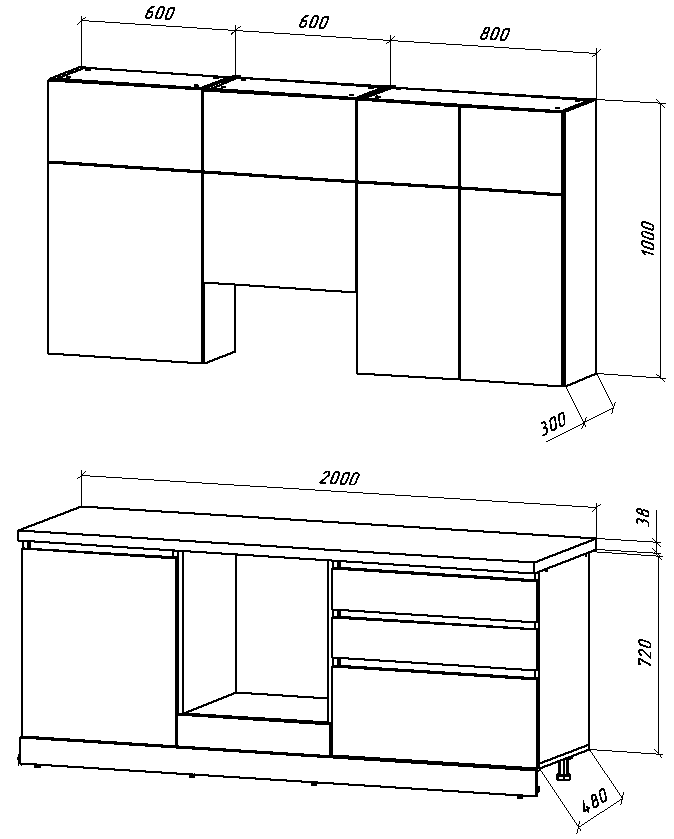 600
600
800
1000
300
2000
38
720
480