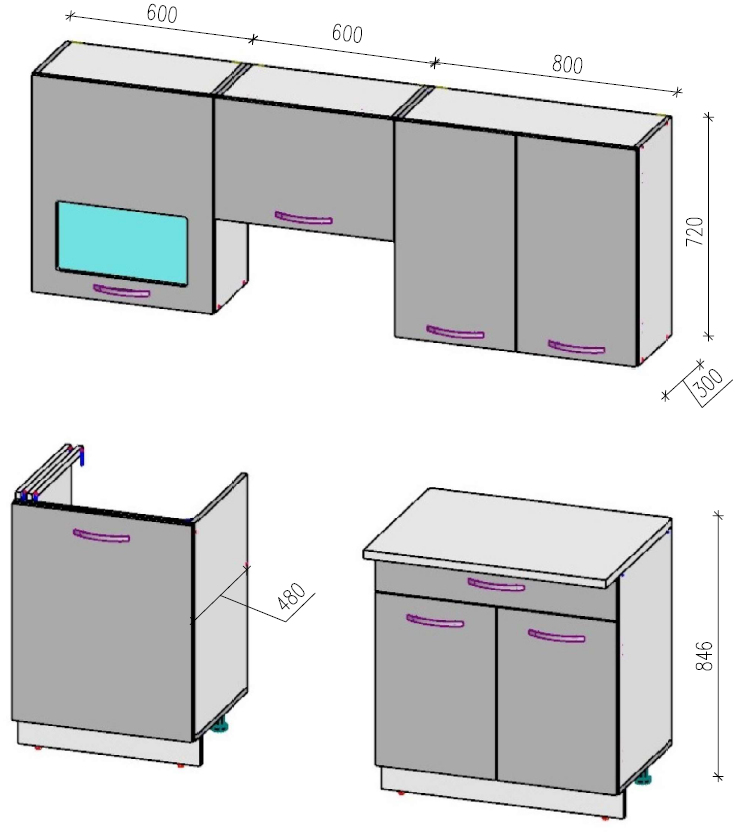 600
600
800
720
300
480
846