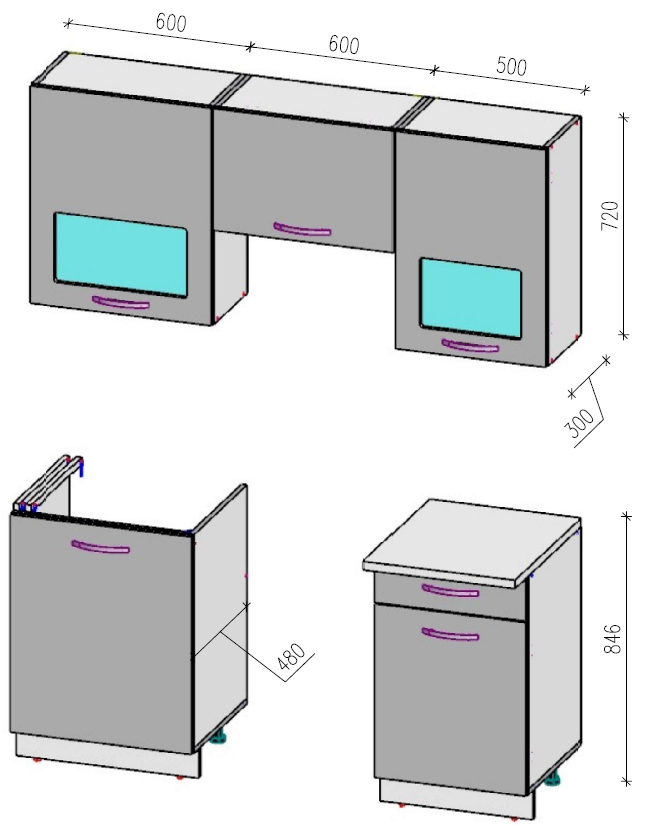 600
600
500
720
300
480
846